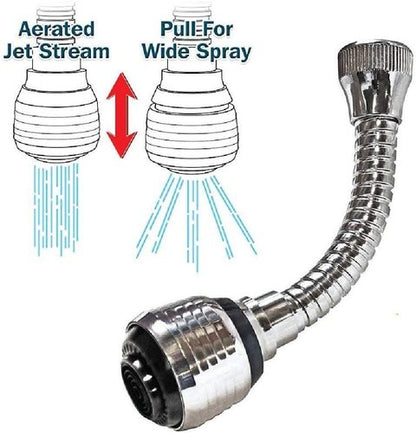 Aerated Jet Stream

Pull For Wide Spray