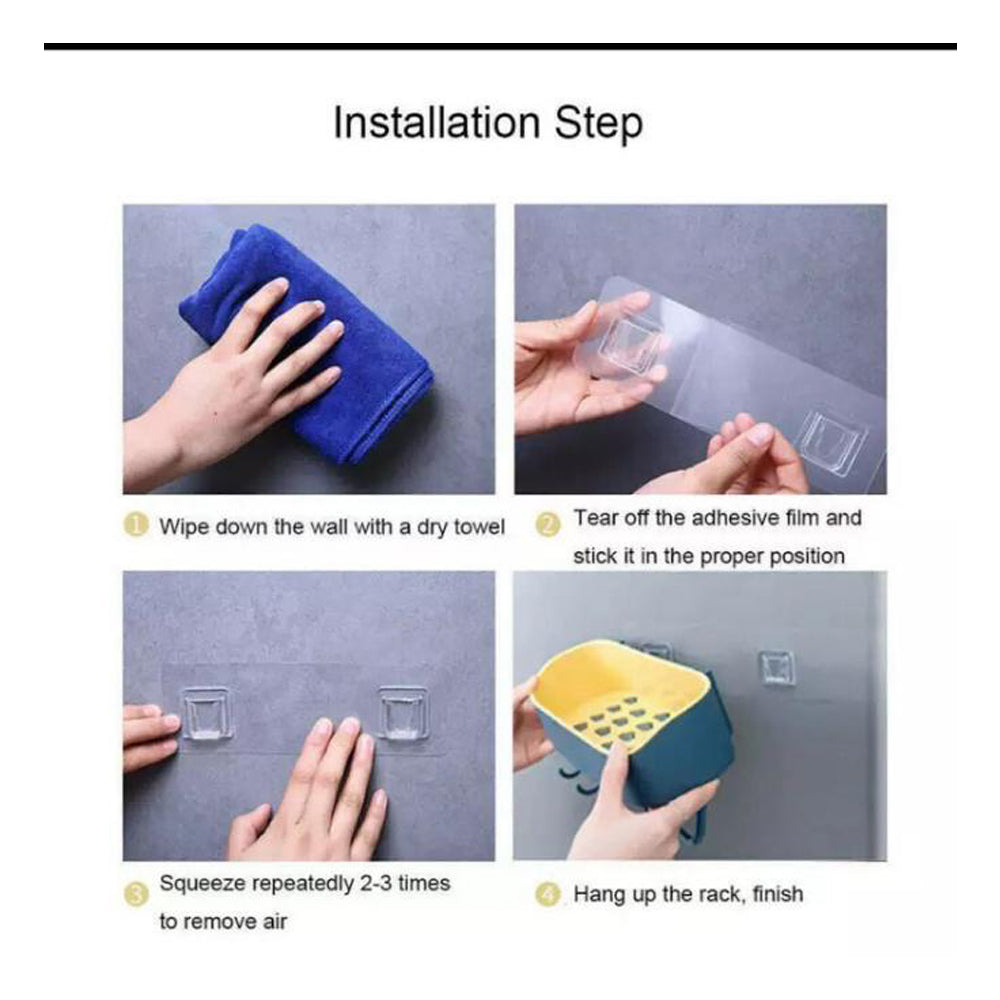 Installation Step

① Wipe down the wall with a dry towel

② Tear off the adhesive film and stick it in the proper position

③ Squeeze repeatedly 2-3 times to remove air

④ Hang up the rack, finish