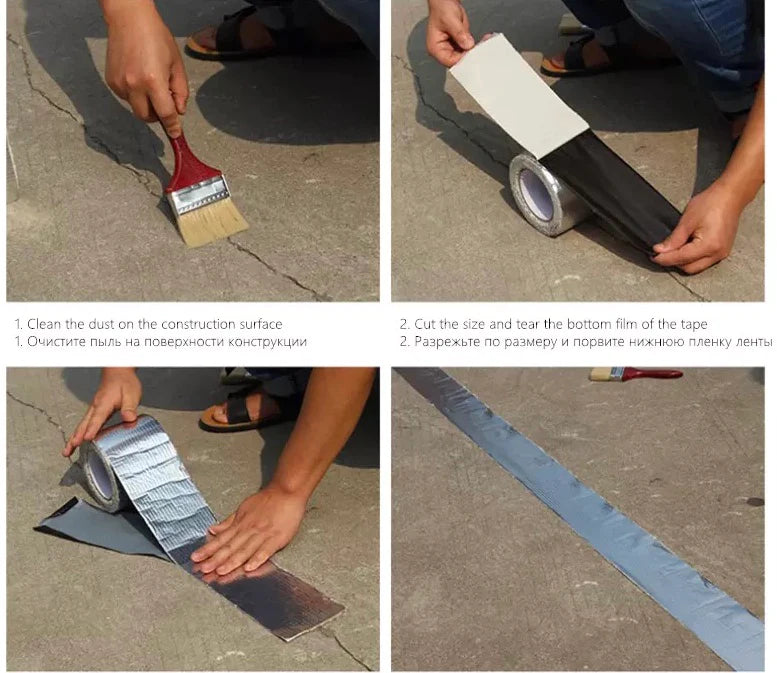 1. Clean the dust on the construction surface
1. Очистите пыль на поверхности конструкции

2. Cut the size and tear the bottom film of the tape
2. Разрежьте по размеру и порвите нижнюю пленку ленты