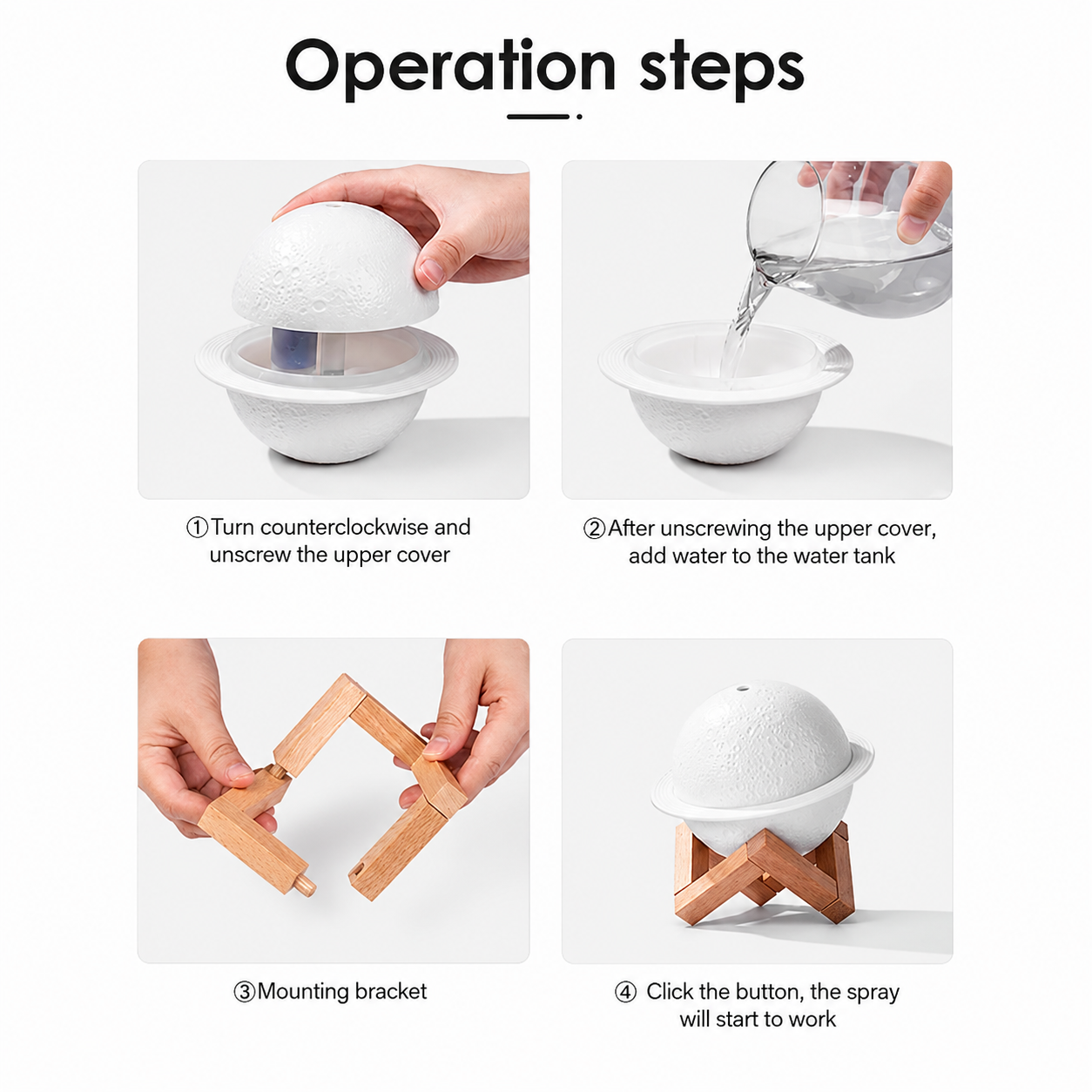 Operation steps

①Turn counterclockwise and unscrew the upper cover

②After unscrewing the upper cover, add water to the water tank

③Mounting bracket

④ Click the button, the spray will start to work