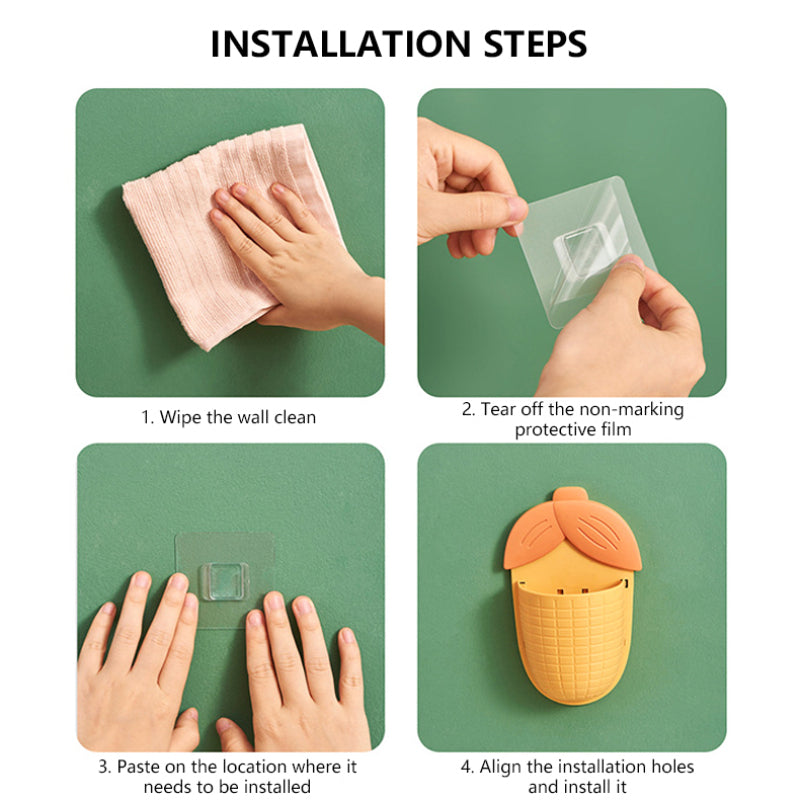 INSTALLATION STEPS

1. Wipe the wall clean

2. Tear off the non-marking protective film

3. Paste on the location where it needs to be installed

4. Align the installation holes and install it