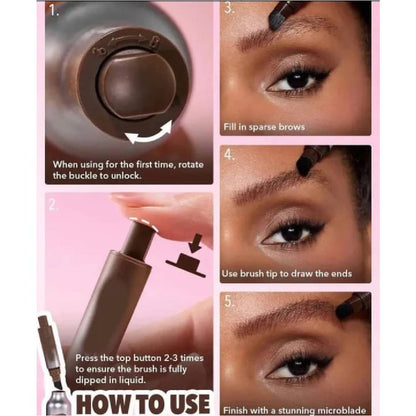 1.

When using for the first time, rotate the buckle to unlock.

2.

Press the top button 2-3 times to ensure the brush is fully dipped in liquid.

HOW TO USE

3.

Fill in sparse brows

4.

Use brush tip to draw the ends

5.

Finish with a stunning microblade