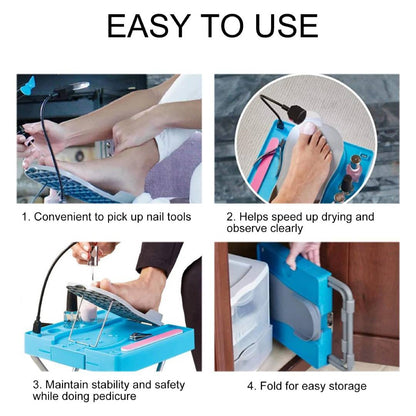 EASY TO USE

1. Convenient to pick up nail tools

2. Helps speed up drying and observe clearly

3. Maintain stability and safety while doing pedicure

4. Fold for easy storage