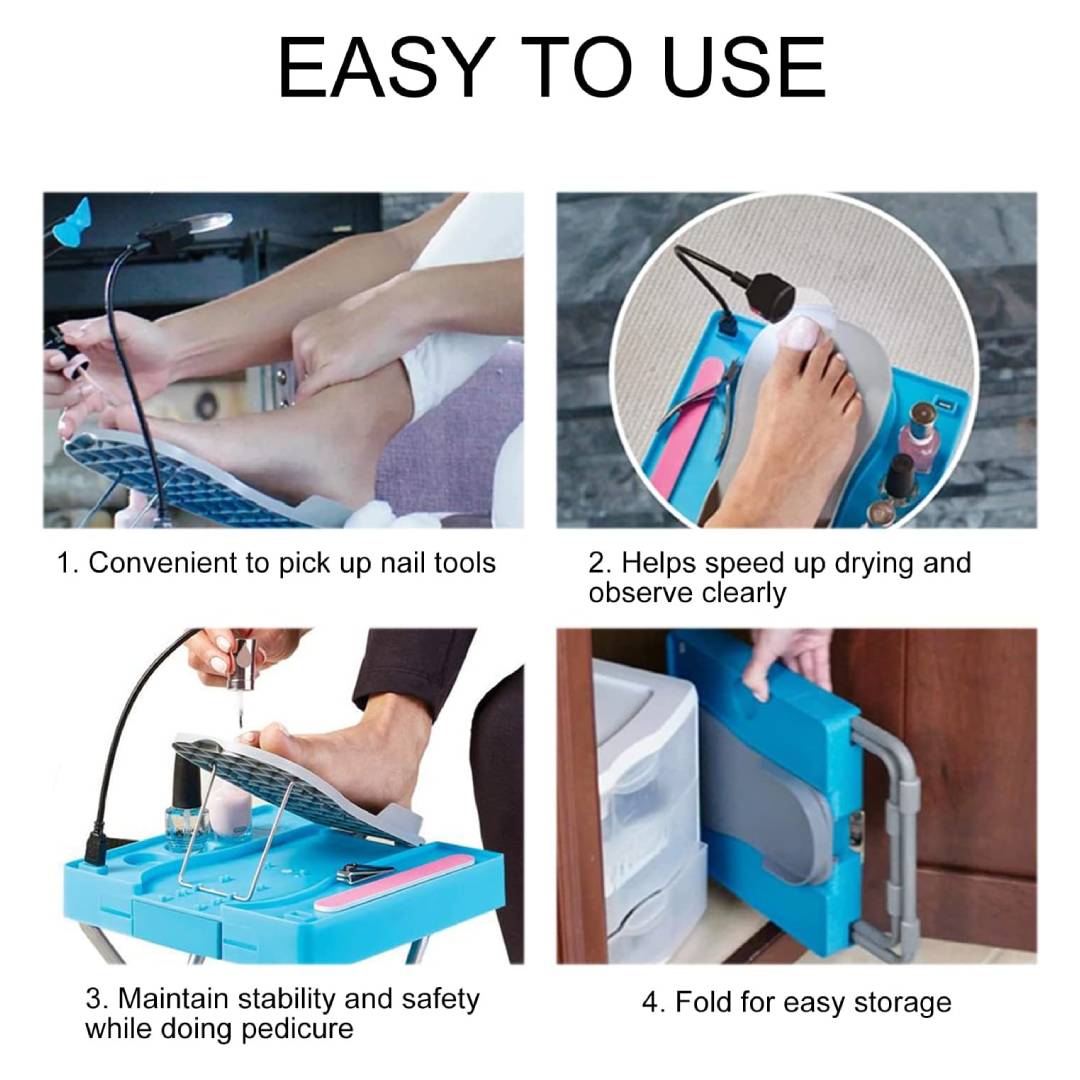 EASY TO USE

1. Convenient to pick up nail tools

2. Helps speed up drying and observe clearly

3. Maintain stability and safety while doing pedicure

4. Fold for easy storage