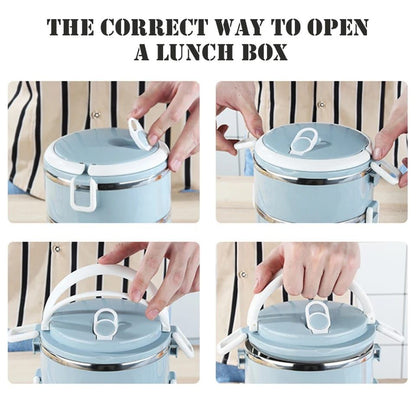 THE CORRECT WAY TO OPEN A LUNCH BOX