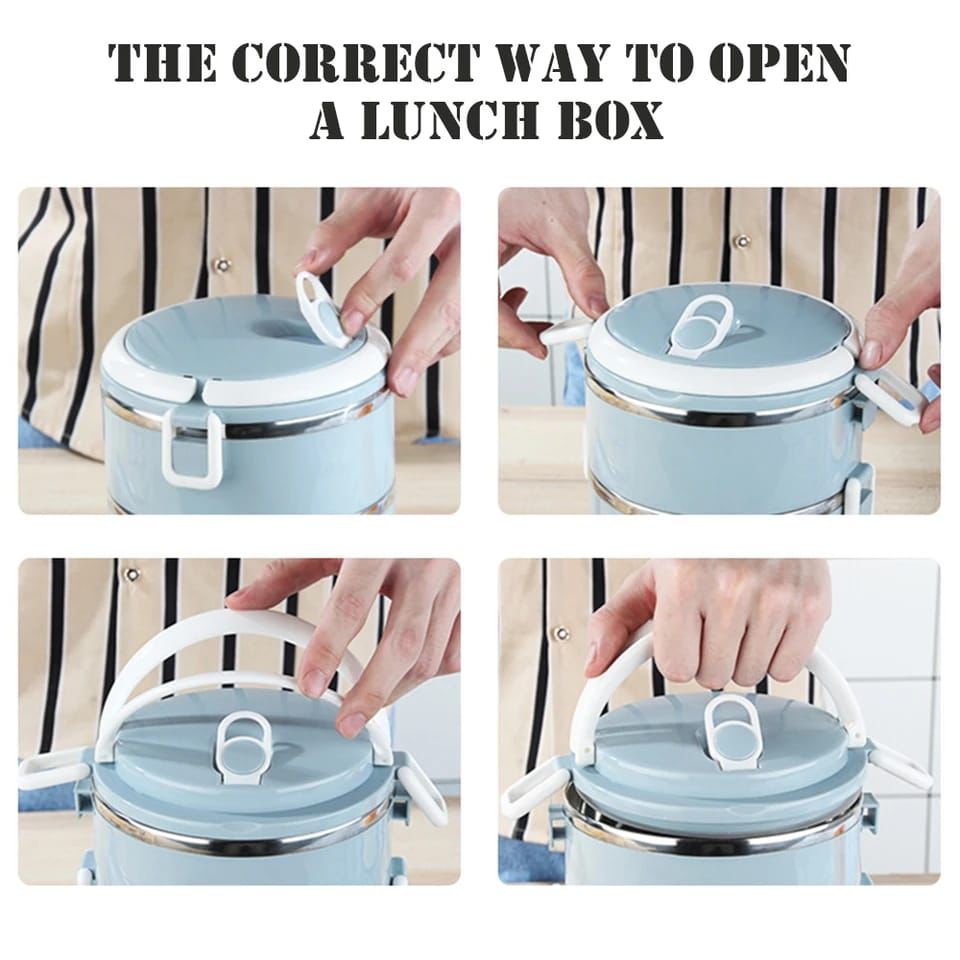 THE CORRECT WAY TO OPEN A LUNCH BOX