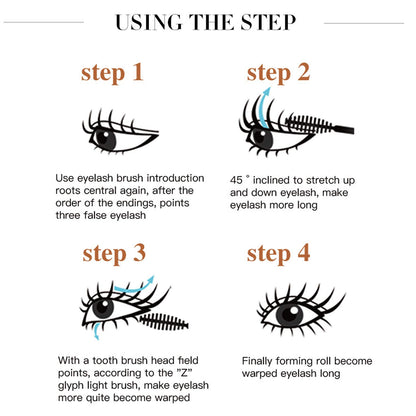 USING THE STEP

step 1

Use eyelash brush introduction roots central again, after the order of the endings, points three false eyelash

step 2

45 ° inclined to stretch up and down eyelash, make eyelash more long

step 3

With a tooth brush head field points, according to the "Z" glyph light brush, make eyelash more quite become warped

step 4

Finally forming roll become warped eyelash long