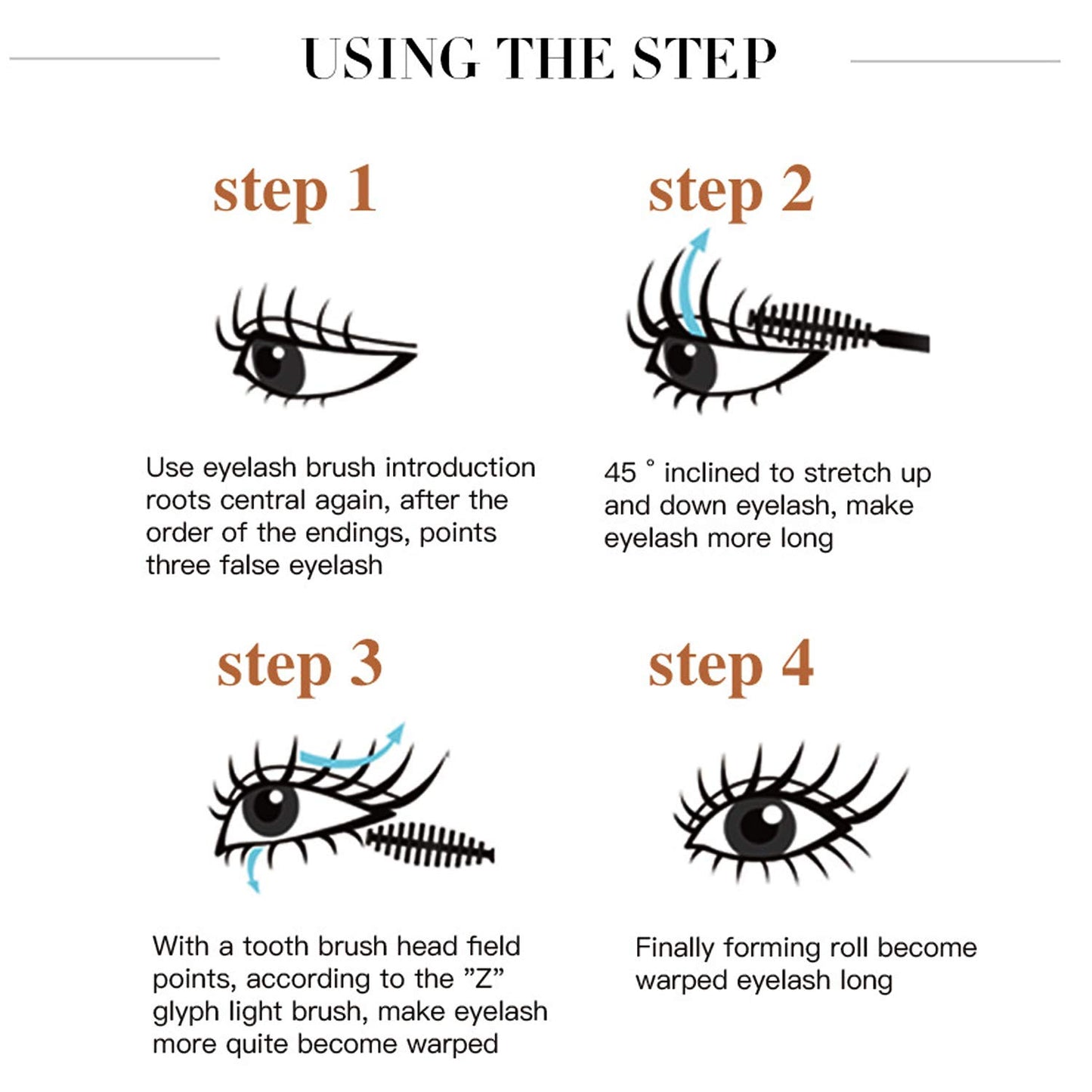 USING THE STEP

step 1

Use eyelash brush introduction roots central again, after the order of the endings, points three false eyelash

step 2

45 ° inclined to stretch up and down eyelash, make eyelash more long

step 3

With a tooth brush head field points, according to the "Z" glyph light brush, make eyelash more quite become warped

step 4

Finally forming roll become warped eyelash long