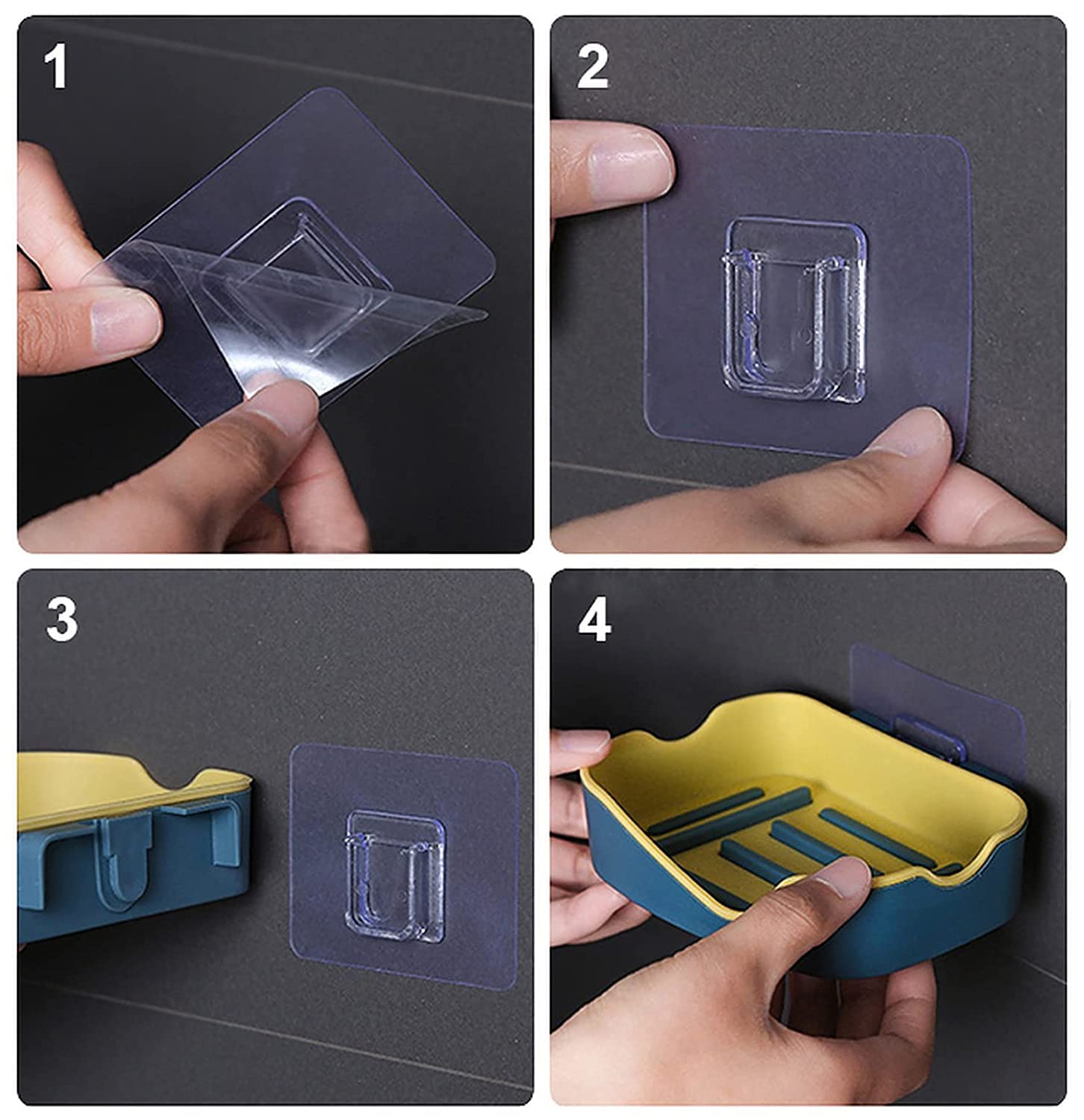 1

2

3

4