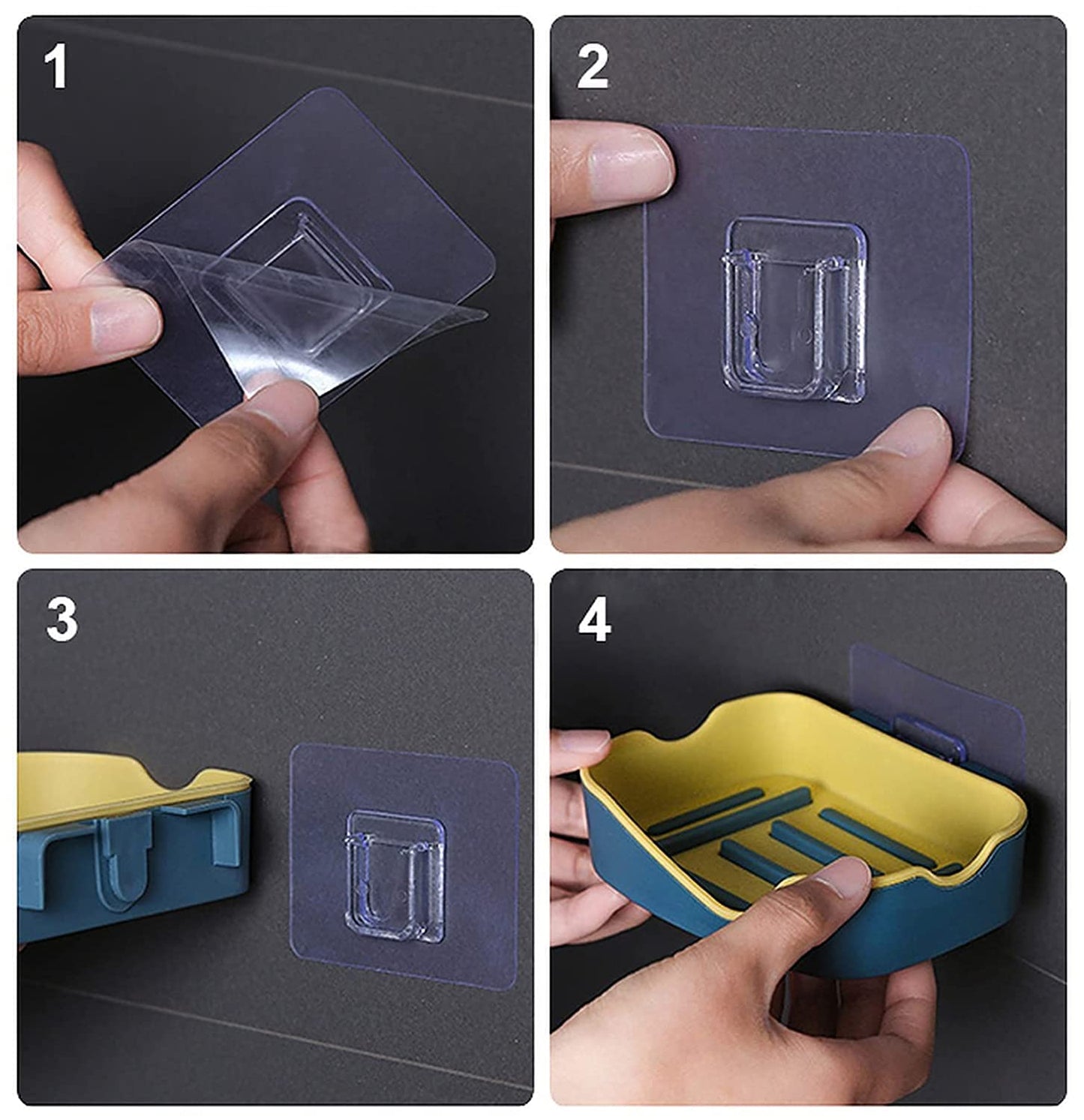 1

2

3

4