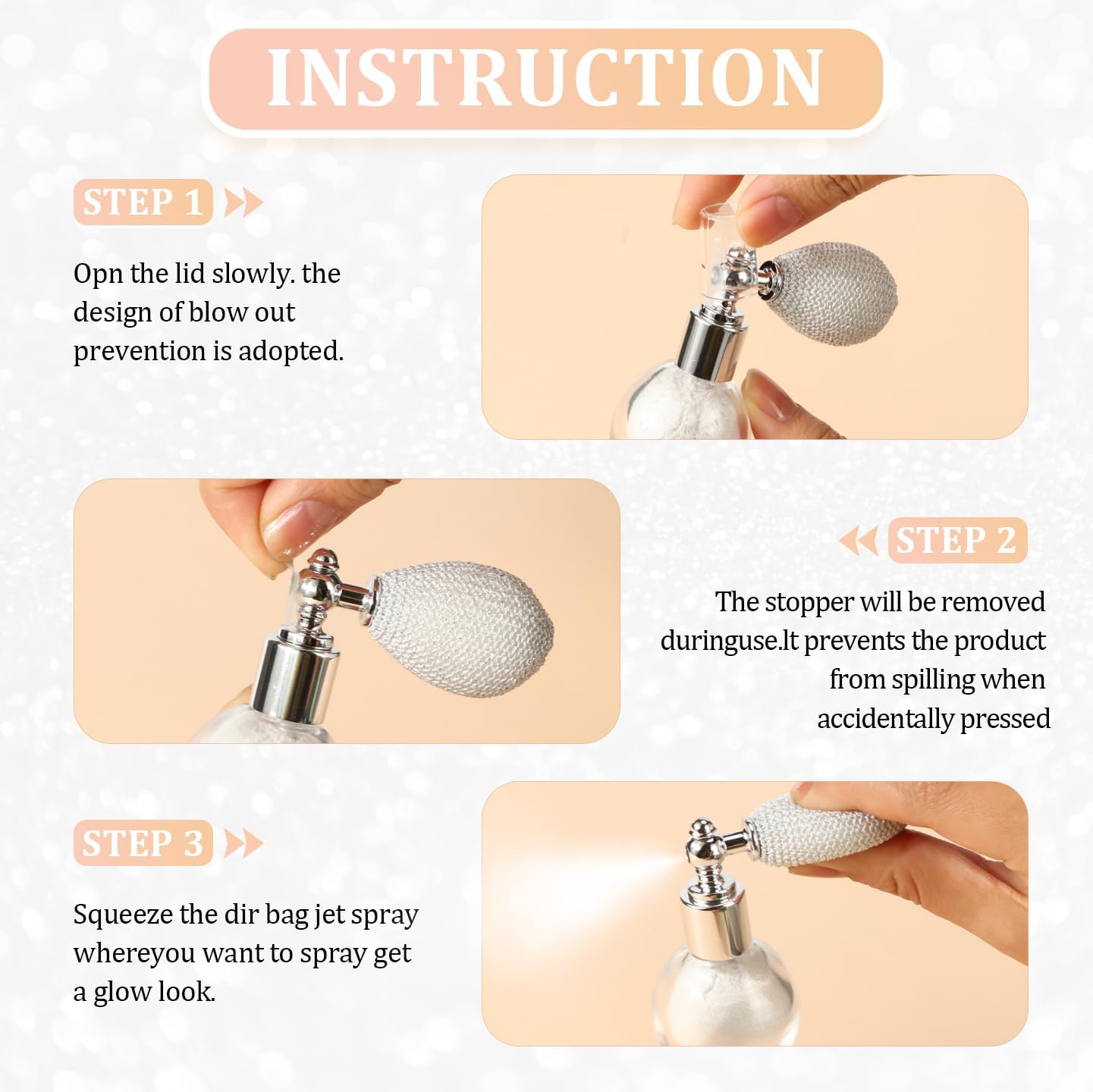 INSTRUCTION

STEP 1

Opn the lid slowly. the design of blow out prevention is adopted.

STEP 2

The stopper will be removed duringuse.lt prevents the product from spilling when accidentally pressed

STEP 3

Squeeze the dir bag jet spray whereyou want to spray get a glow look.