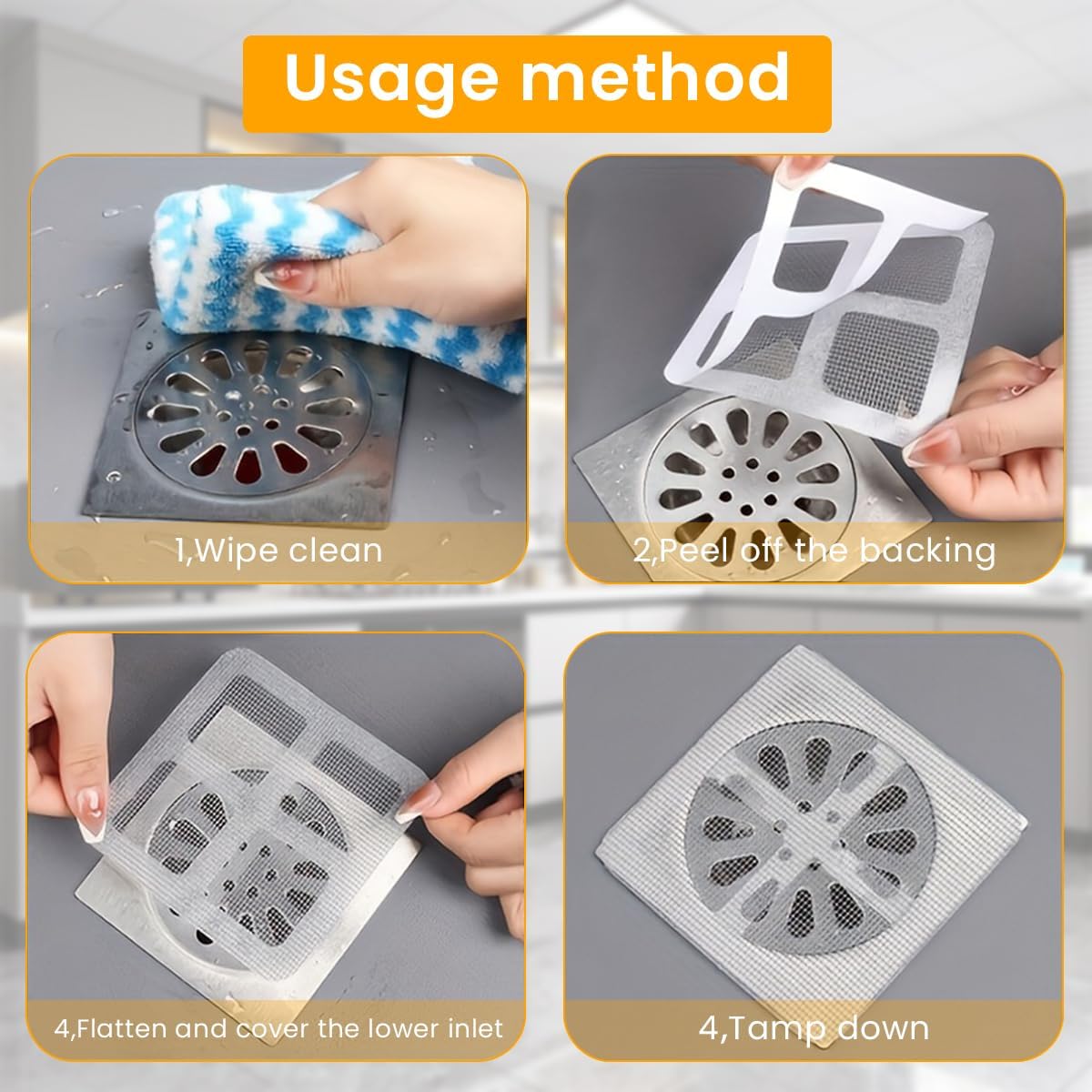 Usage method

1,Wipe clean

2,Peel off the backing

4,Flatten and cover the lower inlet

4,Tamp down