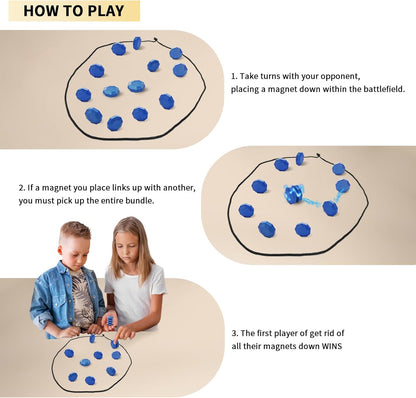 HOW TO PLAY

1. Take turns with your opponent, placing a magnet down within the battlefield.

2. If a magnet you place links up with another, you must pick up the entire bundle.

3. The first player of get rid of all their magnets down WINS