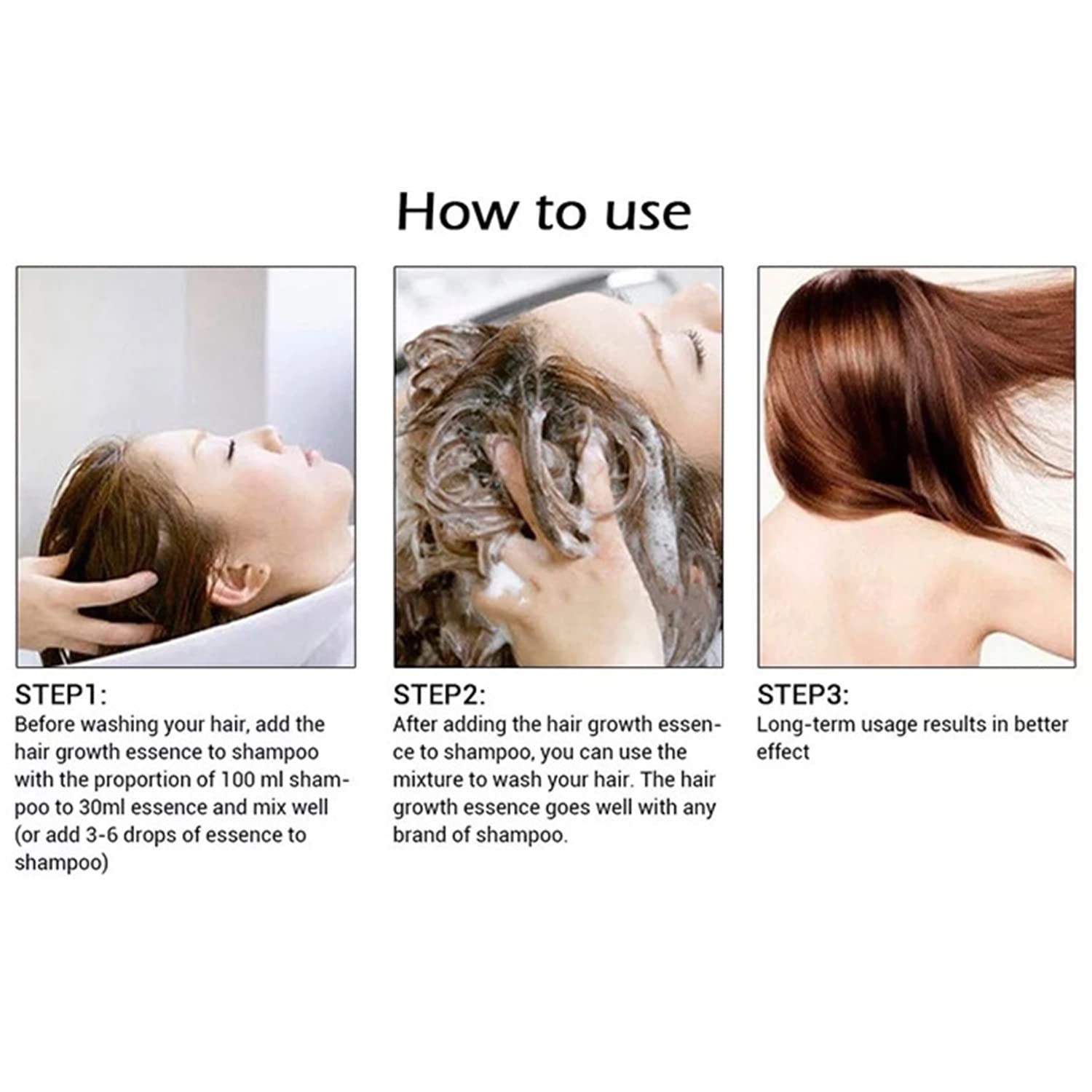 How to use

STEP1:
Before washing your hair, add the hair growth essence to shampoo with the proportion of 100 ml shampoo to 30ml essence and mix well (or add 3-6 drops of essence to shampoo)

STEP2:
After adding the hair growth essence to shampoo, you can use the mixture to wash your hair. The hair growth essence goes well with any brand of shampoo.

STEP3:
Long-term usage results in better effect