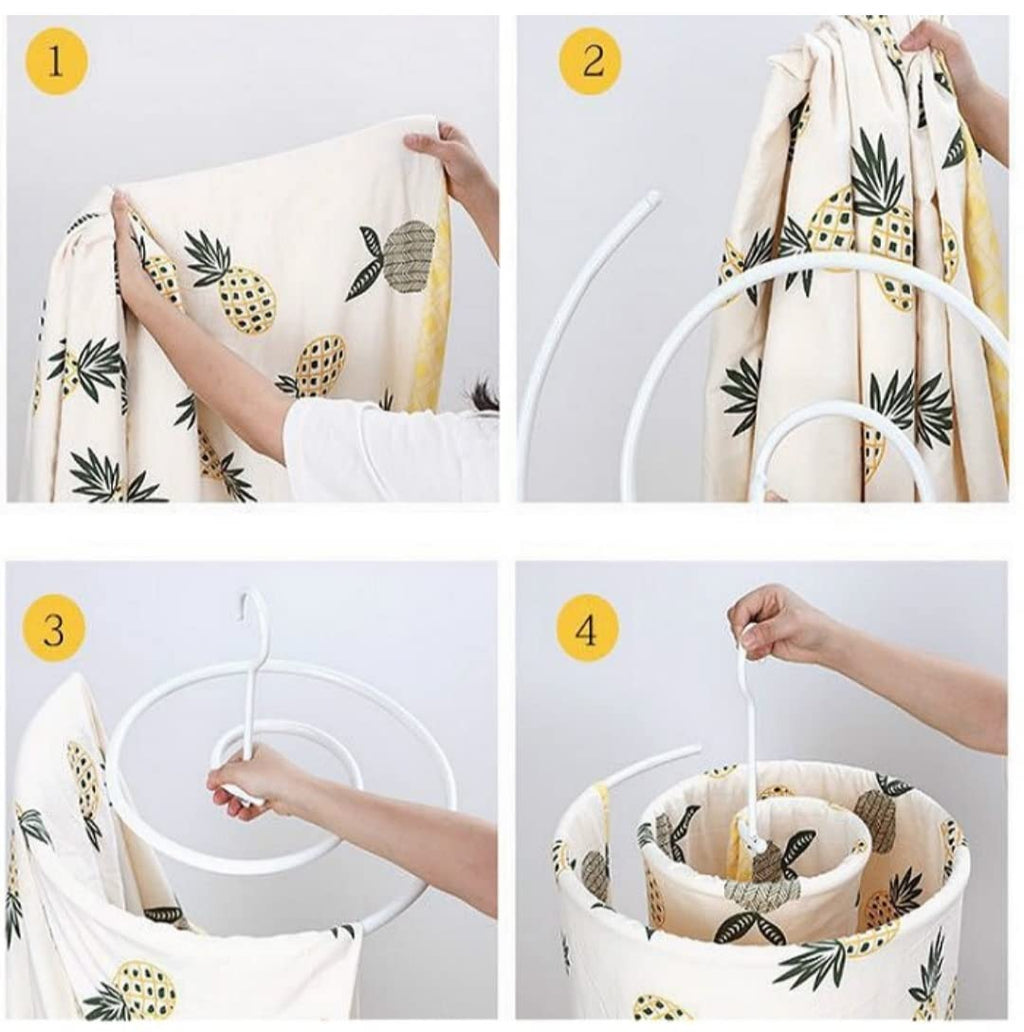 1

2

3

4