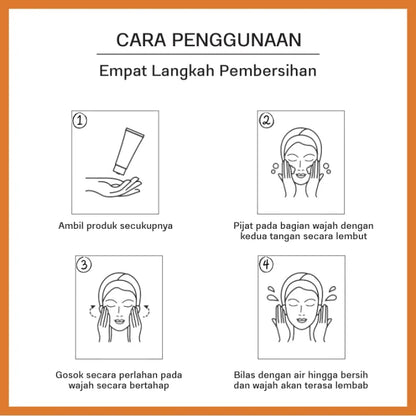 CARA PENGGUNAAN

Empat Langkah Pembersihan

1

Ambil produk secukupnya

2

Pijat pada bagian wajah dengan kedua tangan secara lembut

3

Gosok secara perlahan pada wajah secara bertahap

4

Bilas dengan air hingga bersih dan wajah akan terasa lembab