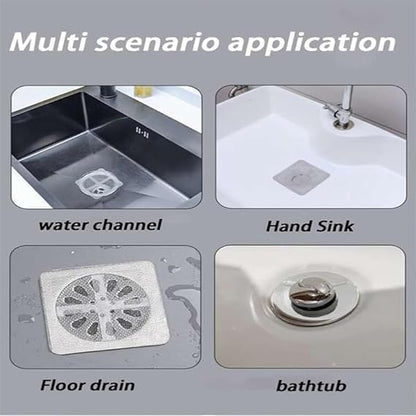 Multi scenario application

water channel

Hand Sink

Floor drain

bathtub