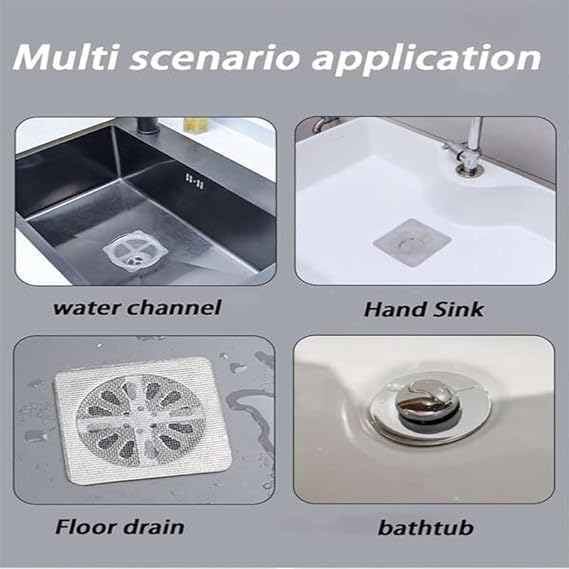 Multi scenario application

water channel

Hand Sink

Floor drain

bathtub