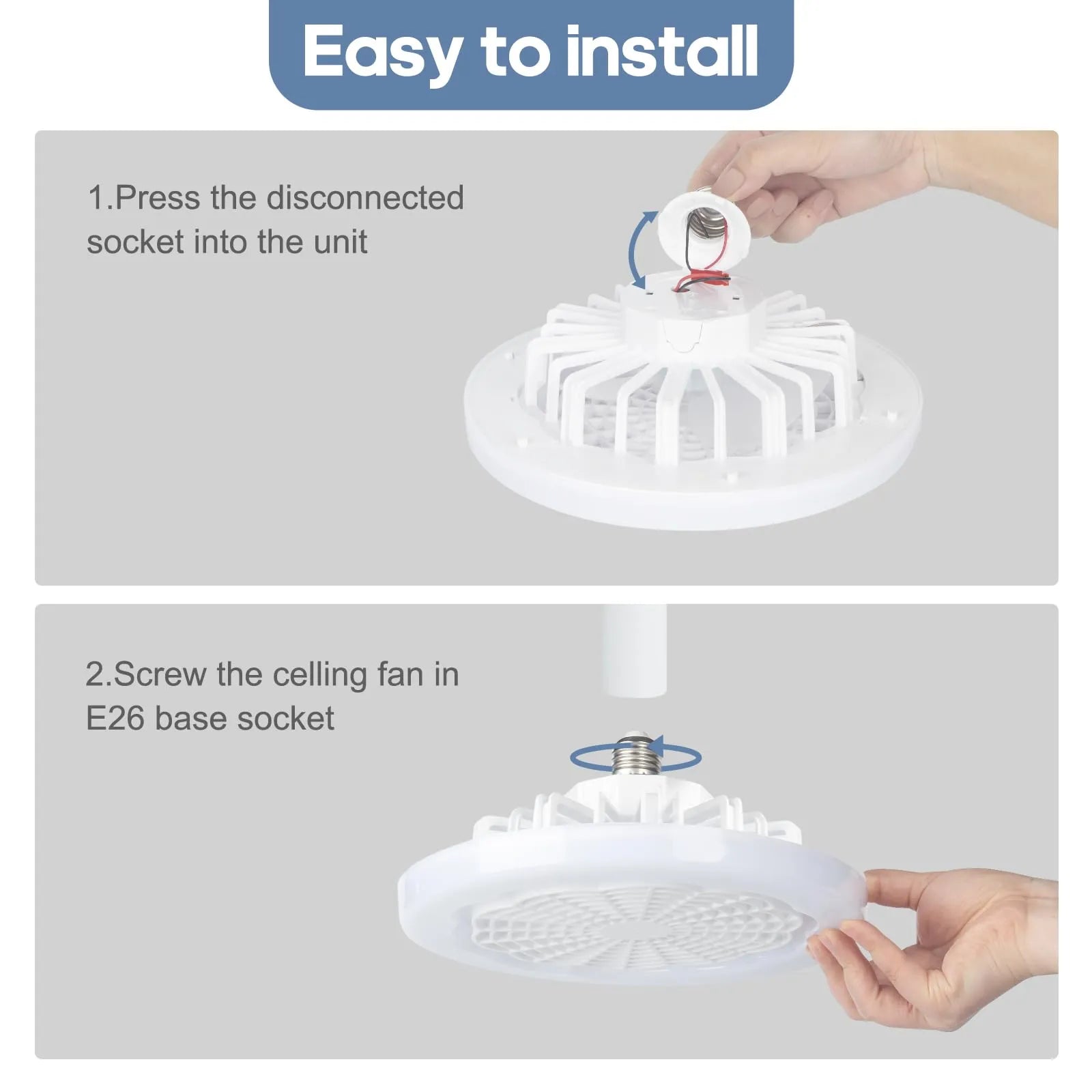 Easy to install

1.Press the disconnected socket into the unit

2.Screw the celling fan in E26 base socket