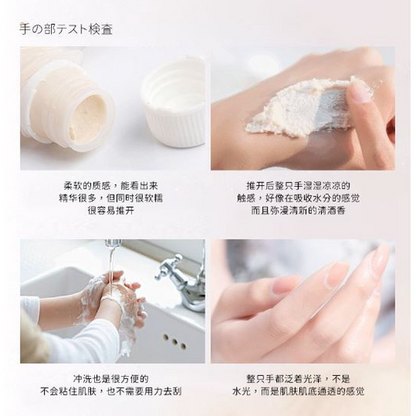 手の部テスト検査

柔软的质感，能看出来
精华很多，但同时很软糯
很容易推开

推开后整只手湿湿凉凉的
触感，好像在吸收水分的感觉
而且弥漫清新的清酒香

冲洗也是很方便的
不会粘住肌肤，也不需要用力去刮

整只手都泛着光泽，不是
水光，而是肌肤肌底通透的感觉