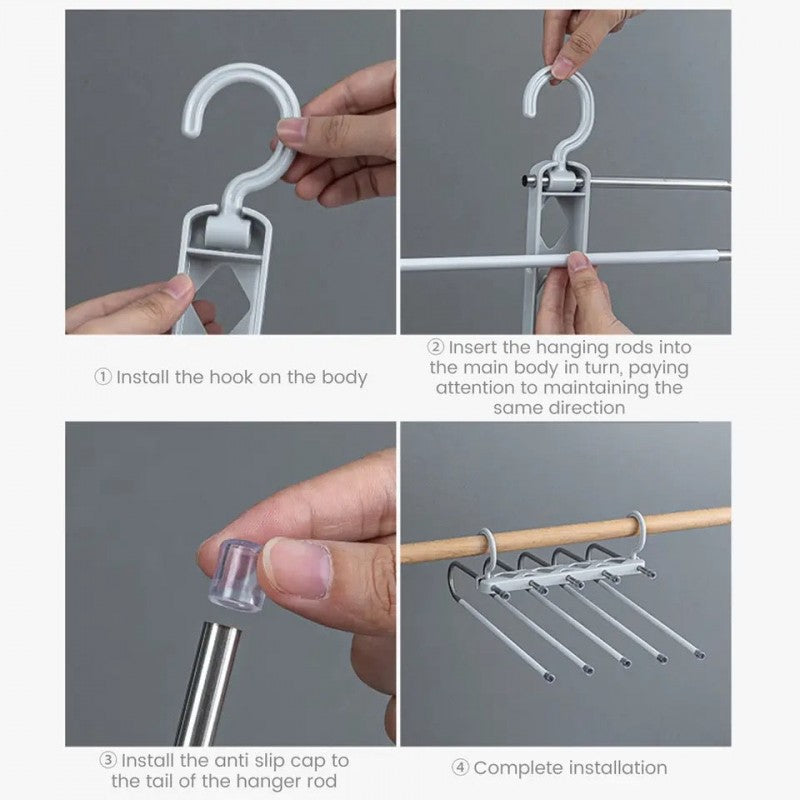 ① Install the hook on the body

② Insert the hanging rods into the main body in turn, paying attention to maintaining the same direction

③ Install the anti slip cap to the tail of the hanger rod

④ Complete installation