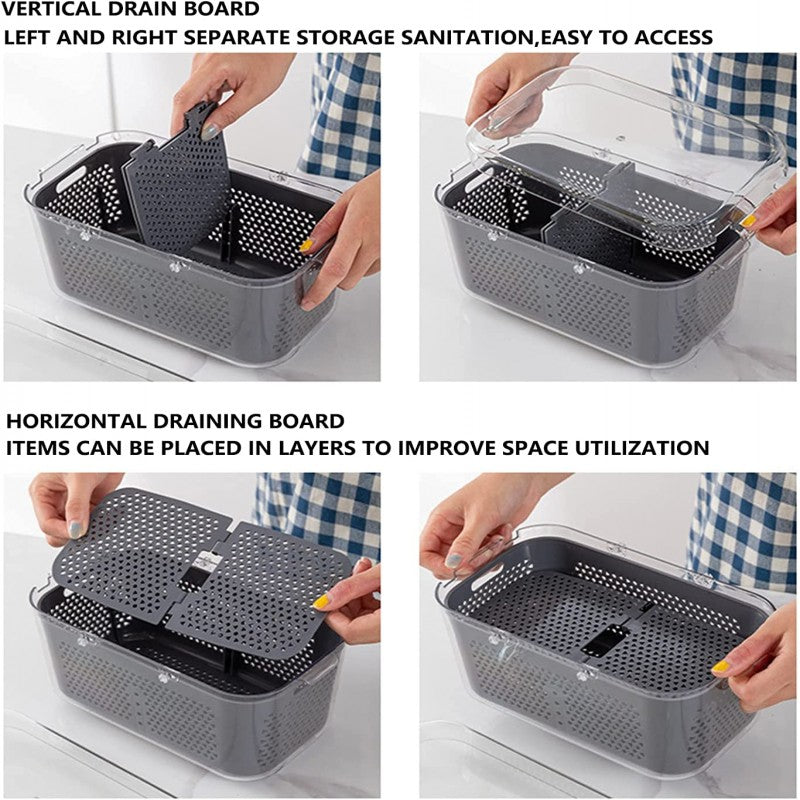 VERTICAL DRAIN BOARD
LEFT AND RIGHT SEPARATE STORAGE SANITATION,EASY TO ACCESS

HORIZONTAL DRAINING BOARD
ITEMS CAN BE PLACED IN LAYERS TO IMPROVE SPACE UTILIZATION