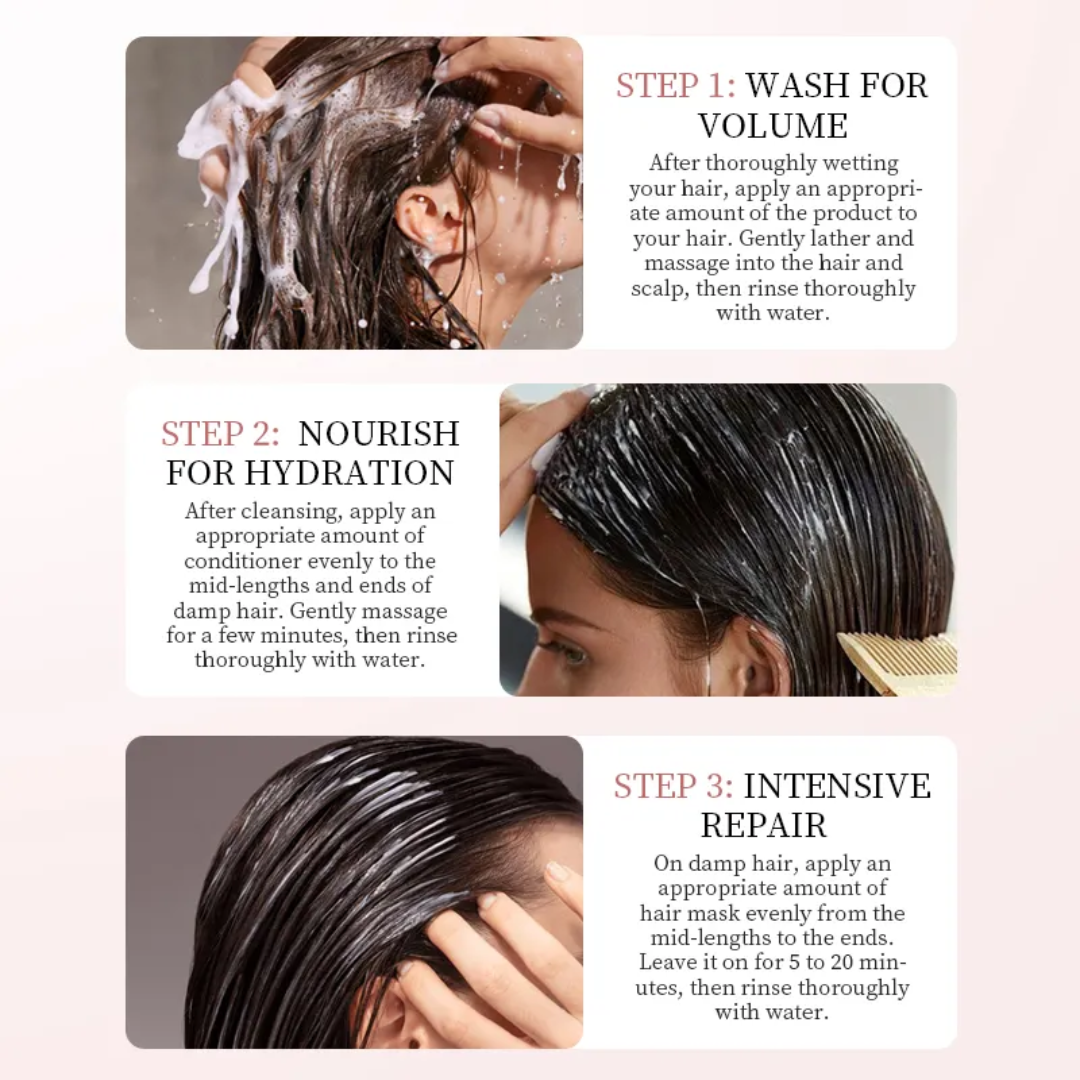 STEP 1: WASH FOR VOLUME

After thoroughly wetting your hair, apply an appropriate amount of the product to your hair. Gently lather and massage into the hair and scalp, then rinse thoroughly with water.

STEP 2: NOURISH FOR HYDRATION

After cleansing, apply an appropriate amount of conditioner evenly to the mid-lengths and ends of damp hair. Gently massage for a few minutes, then rinse thoroughly with water.

STEP 3: INTENSIVE REPAIR

On damp hair, apply an appropriate amount of hair mask evenly from the mid-lengths to the ends. Leave it on for 5 to 20 minutes, then rinse thoroughly with water.