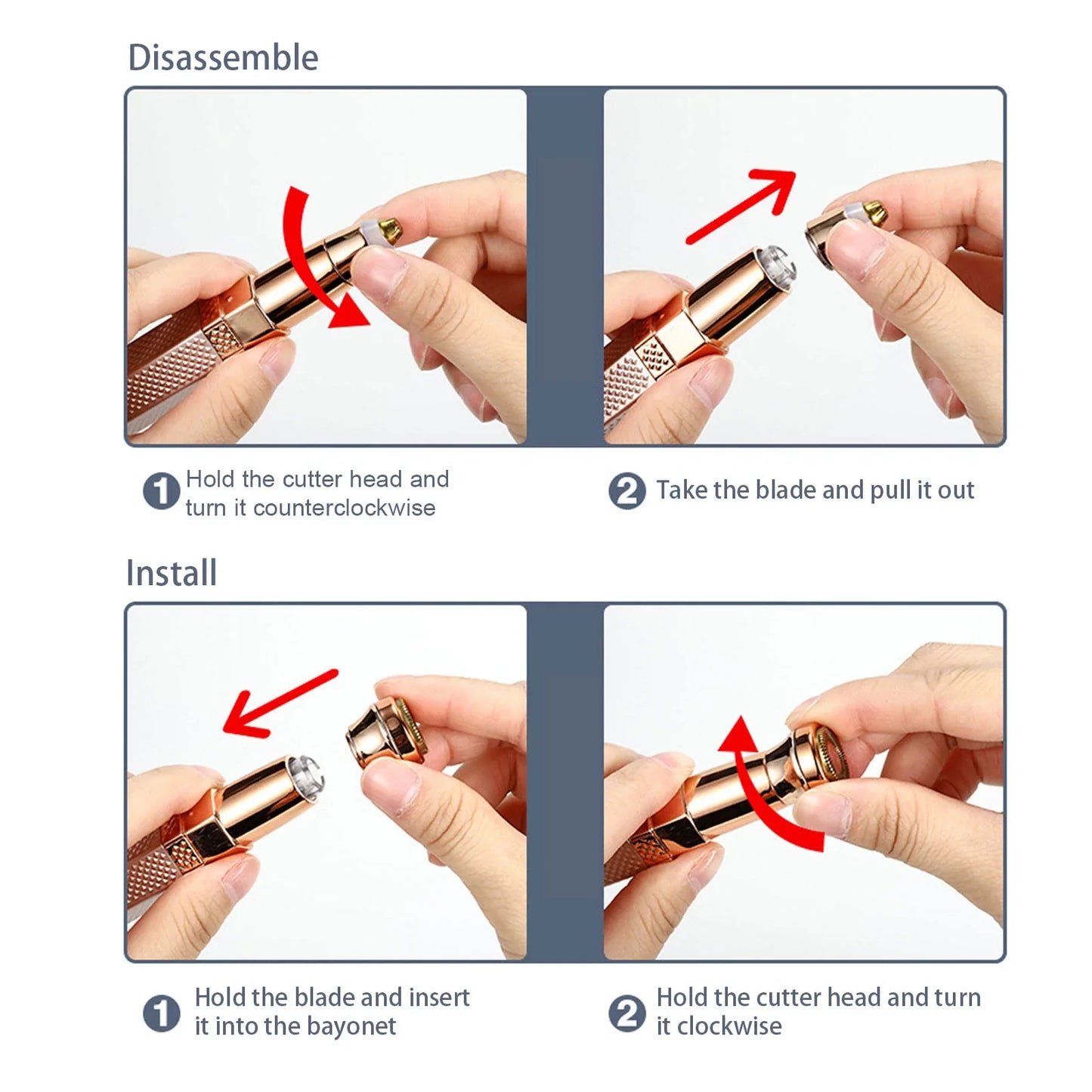 Disassemble

1 Hold the cutter head and turn it counterclockwise

2 Take the blade and pull it out

Install

1 Hold the blade and insert it into the bayonet

2 Hold the cutter head and turn it clockwise