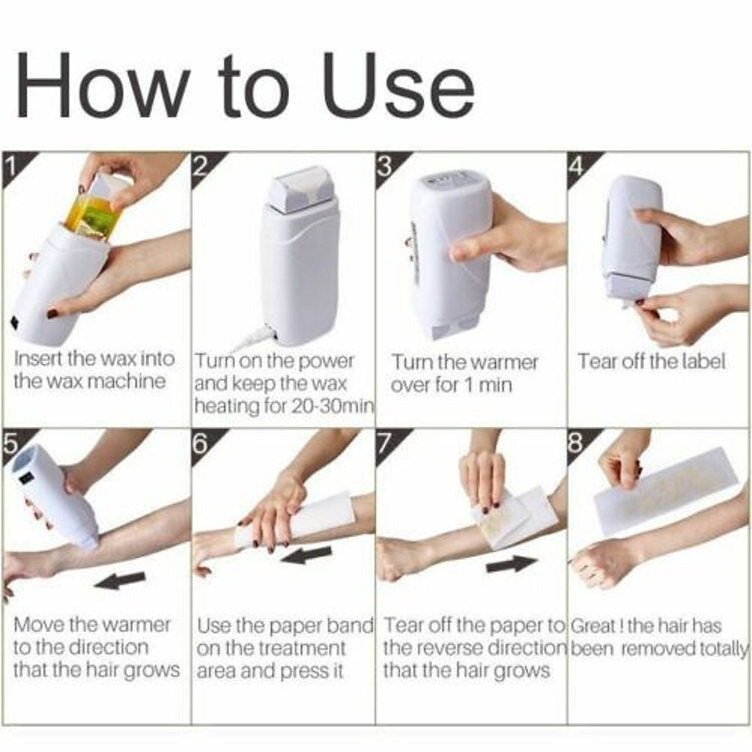 How to Use

1

Insert the wax into the wax machine

2

Turn on the power and keep the wax heating for 20-30min

3

Turn the warmer over for 1 min

4

Tear off the label

5

Move the warmer to the direction that the hair grows

6

Use the paper band on the treatment area and press it

7

Tear off the paper to the reverse direction that the hair grows

8

Great ! the hair has been removed totally