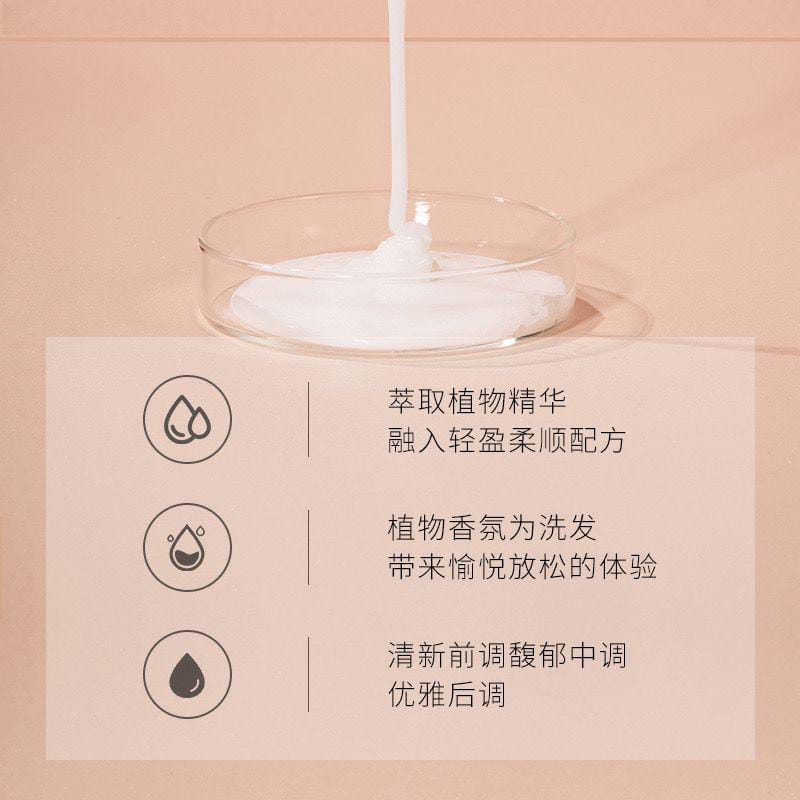 萃取植物精华
融入轻盈柔顺配方

植物香氛为洗发
带来愉悦放松的体验

清新前调馥郁中调
优雅后调