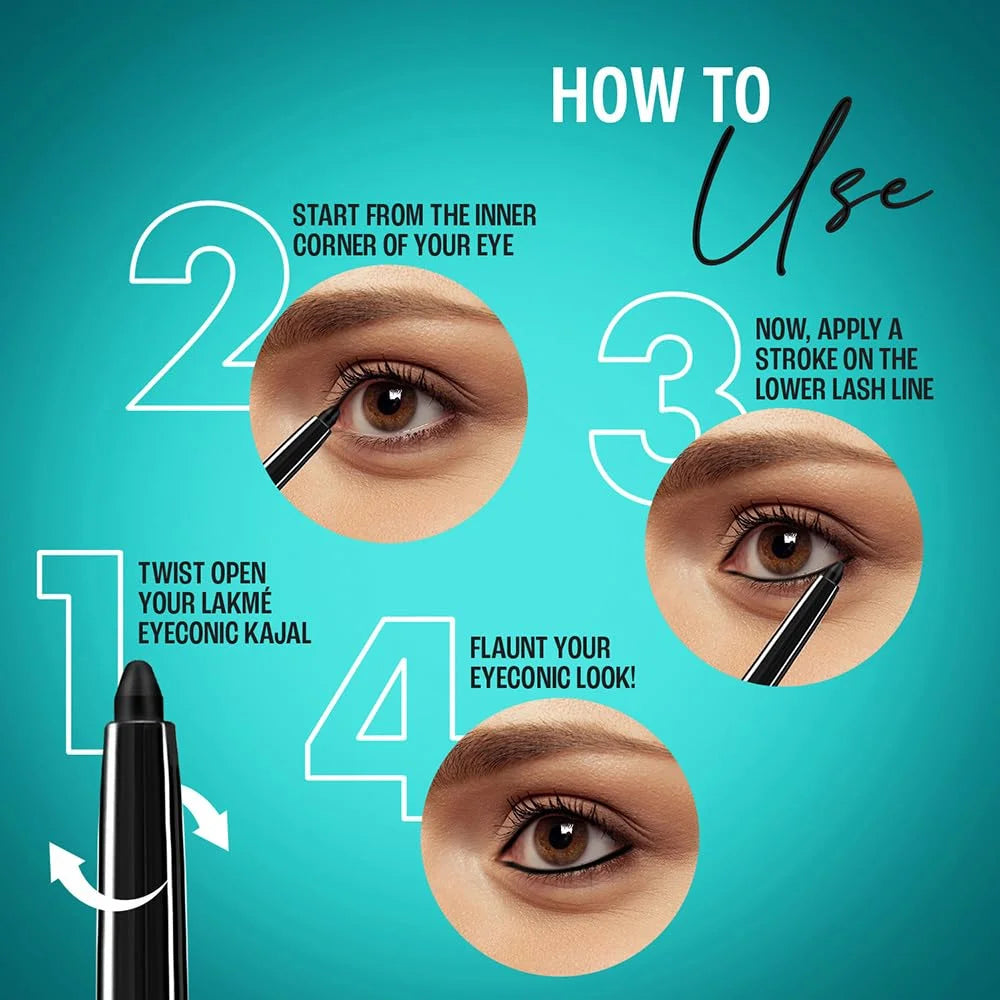 HOW TO
Use

1
TWIST OPEN YOUR LAKMÉ EYECONIC KAJAL

2
START FROM THE INNER CORNER OF YOUR EYE

3
NOW, APPLY A STROKE ON THE LOWER LASH LINE

4
FLAUNT YOUR EYECONIC LOOK!