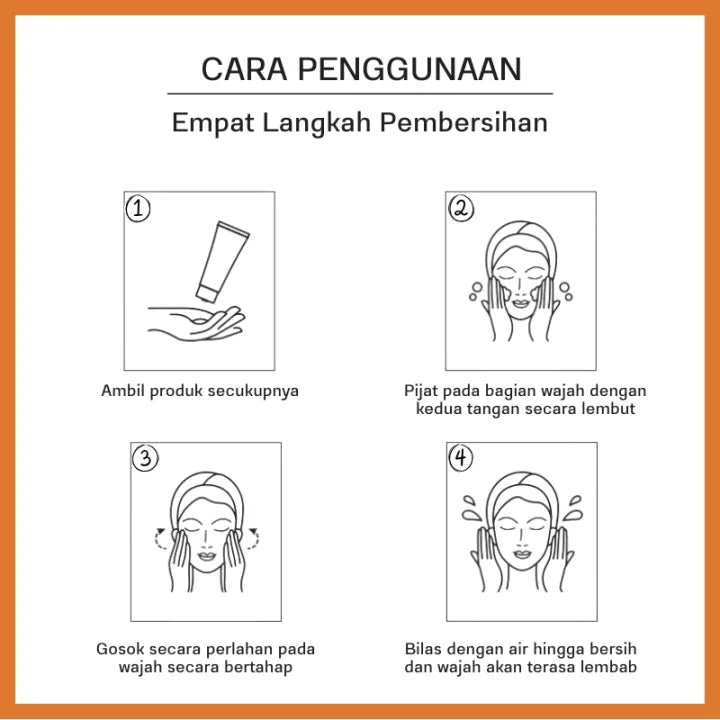 CARA PENGGUNAAN

Empat Langkah Pembersihan

1

Ambil produk secukupnya

2

Pijat pada bagian wajah dengan kedua tangan secara lembut

3

Gosok secara perlahan pada wajah secara bertahap

4

Bilas dengan air hingga bersih dan wajah akan terasa lembab