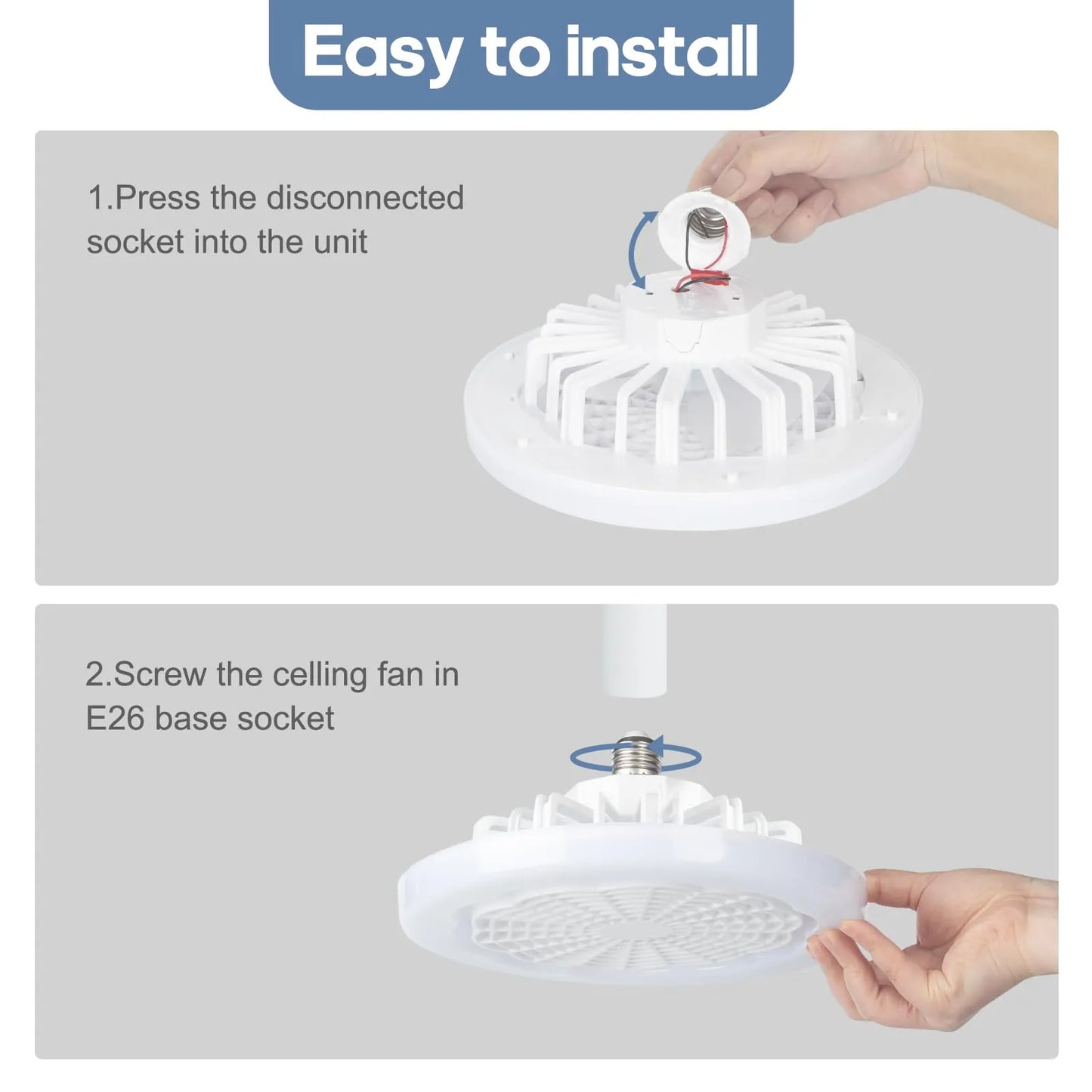 Easy to install

1.Press the disconnected socket into the unit

2.Screw the celling fan in E26 base socket