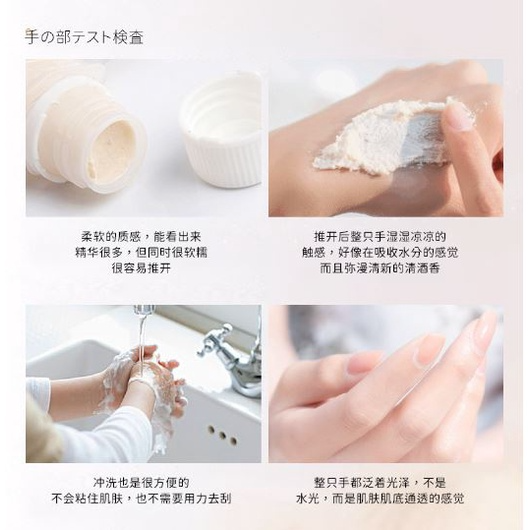 手の部テスト検査

柔软的质感，能看出来
精华很多，但同时很软糯
很容易推开

推开后整只手湿湿凉凉的
触感，好像在吸收水分的感觉
而且弥漫清新的清酒香

冲洗也是很方便的
不会粘住肌肤，也不需要用力去刮

整只手都泛着光泽，不是
水光，而是肌肤肌底通透的感觉